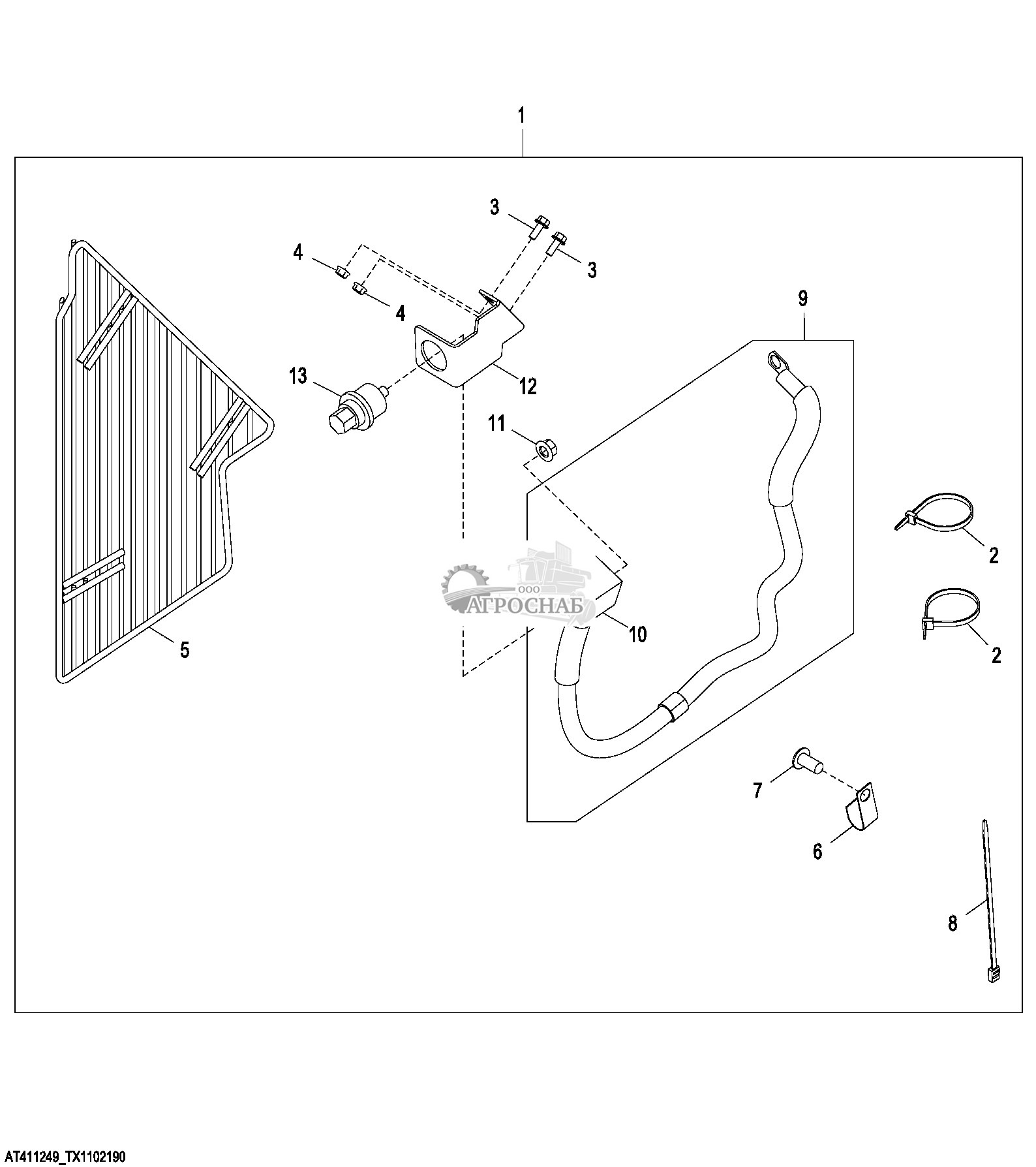 1

3
3
4
4
9
13
12
11
2
2
ООО
АГРОСНАБ
10
5
7
6
8

AT411249_TX1102190